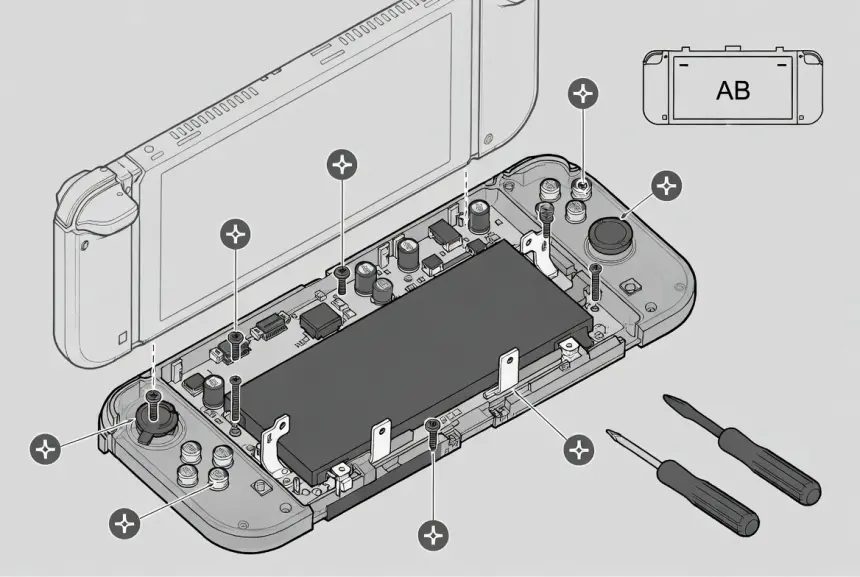 AB